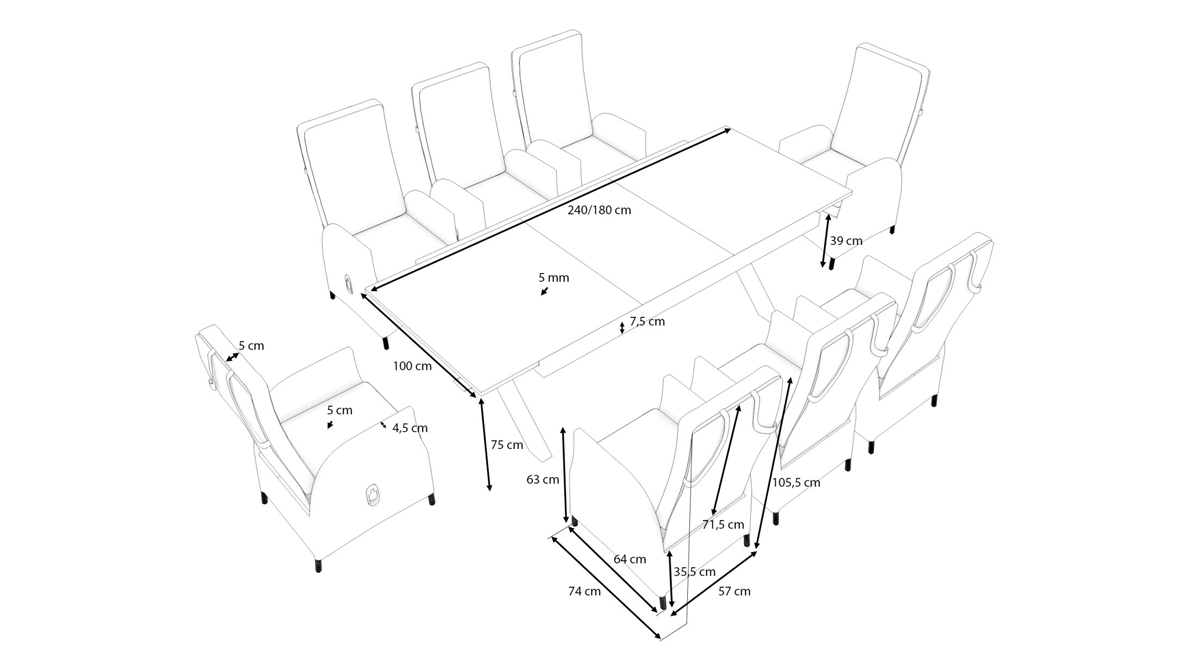 240/180 cm
39 cm
5 mm
7,5 cm
5 cm
100 cm
5 cm
4,5 cm
75 cm
63 cm
105,5 cm
71,5 cm
64 cm
35,5 cm
74 cm
57 cm